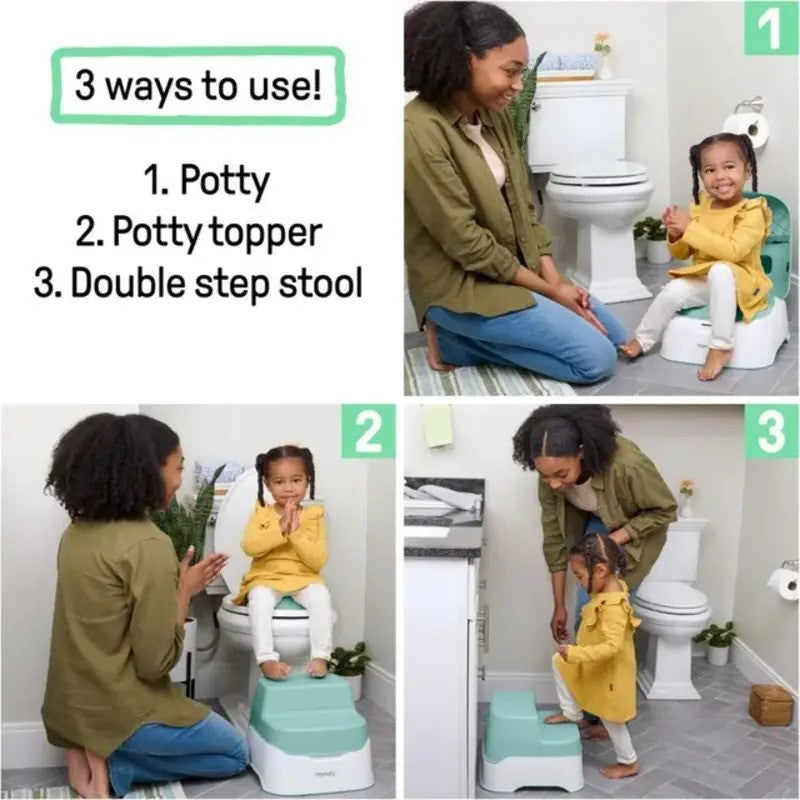 3 ways to use!

1. Potty
2. Potty topper
3. Double step stool

1

2

3