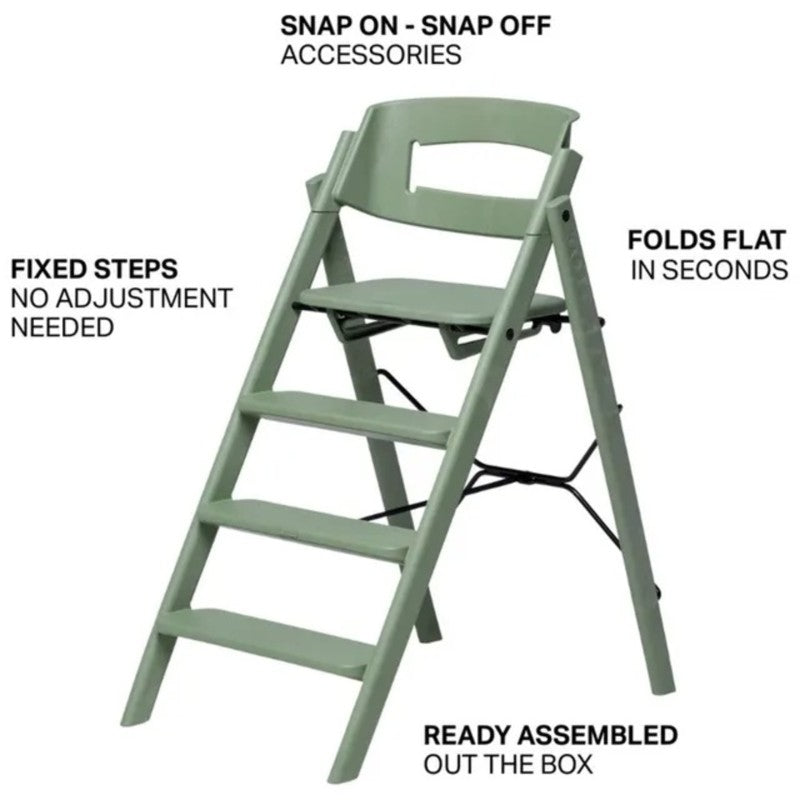 SNAP ON - SNAP OFF
ACCESSORIES

FIXED STEPS
NO ADJUSTMENT NEEDED

FOLDS FLAT
IN SECONDS

READY ASSEMBLED
OUT THE BOX