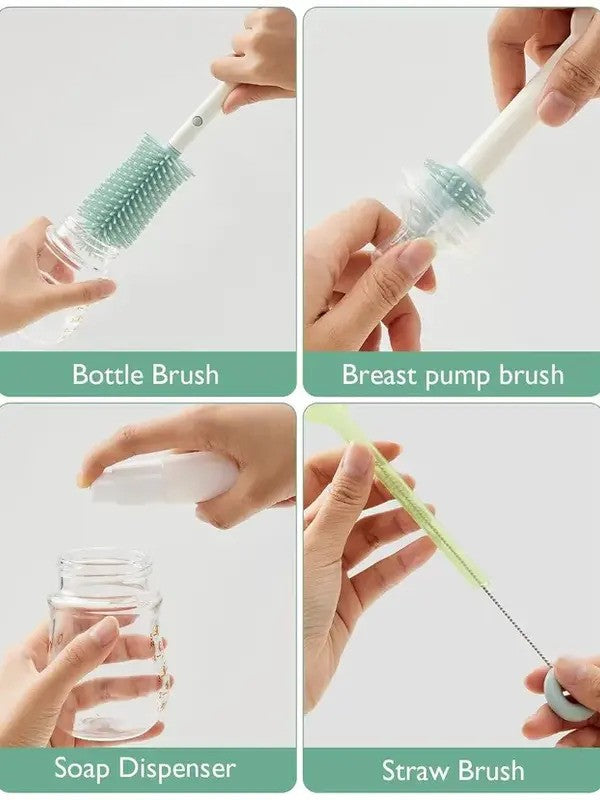 Bottle Brush

Breast pump brush

Soap Dispenser

Straw Brush