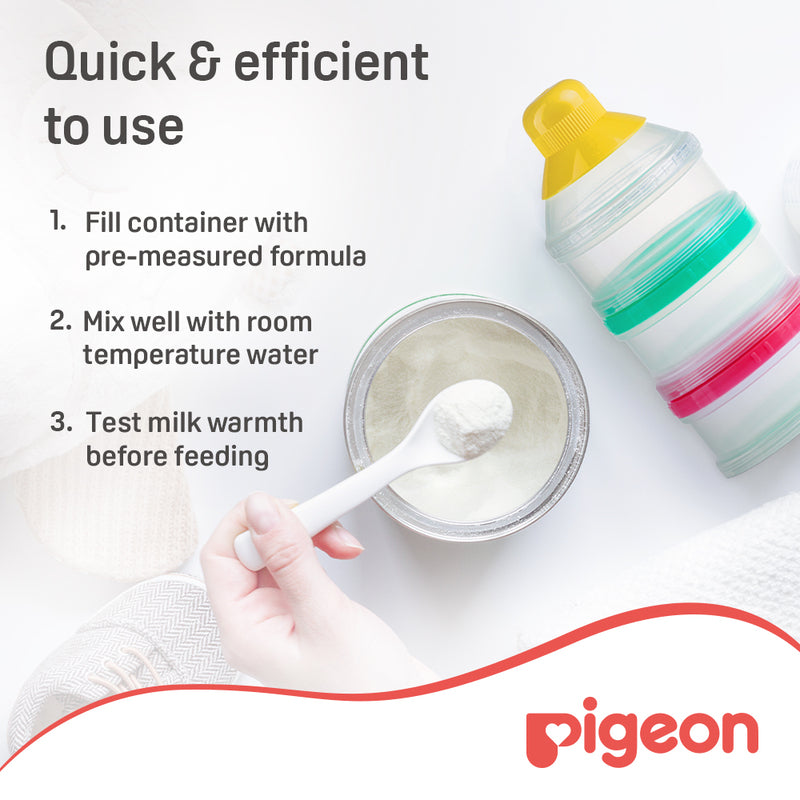 Quick & efficient to use

1. Fill container with pre-measured formula

2. Mix well with room temperature water

3. Test milk warmth before feeding

pigeon